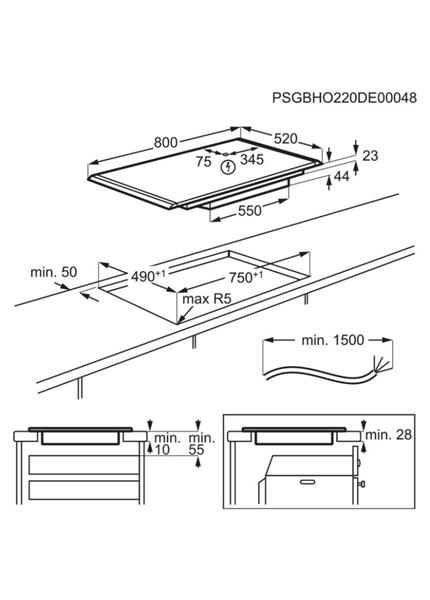 PSGBHO220DE00048

800
520
75
345
23
44
550

min. 50
$490^{+1}$
$750^{+1}$
max R5

min. 1500

min.
10
min.
55

min. 28